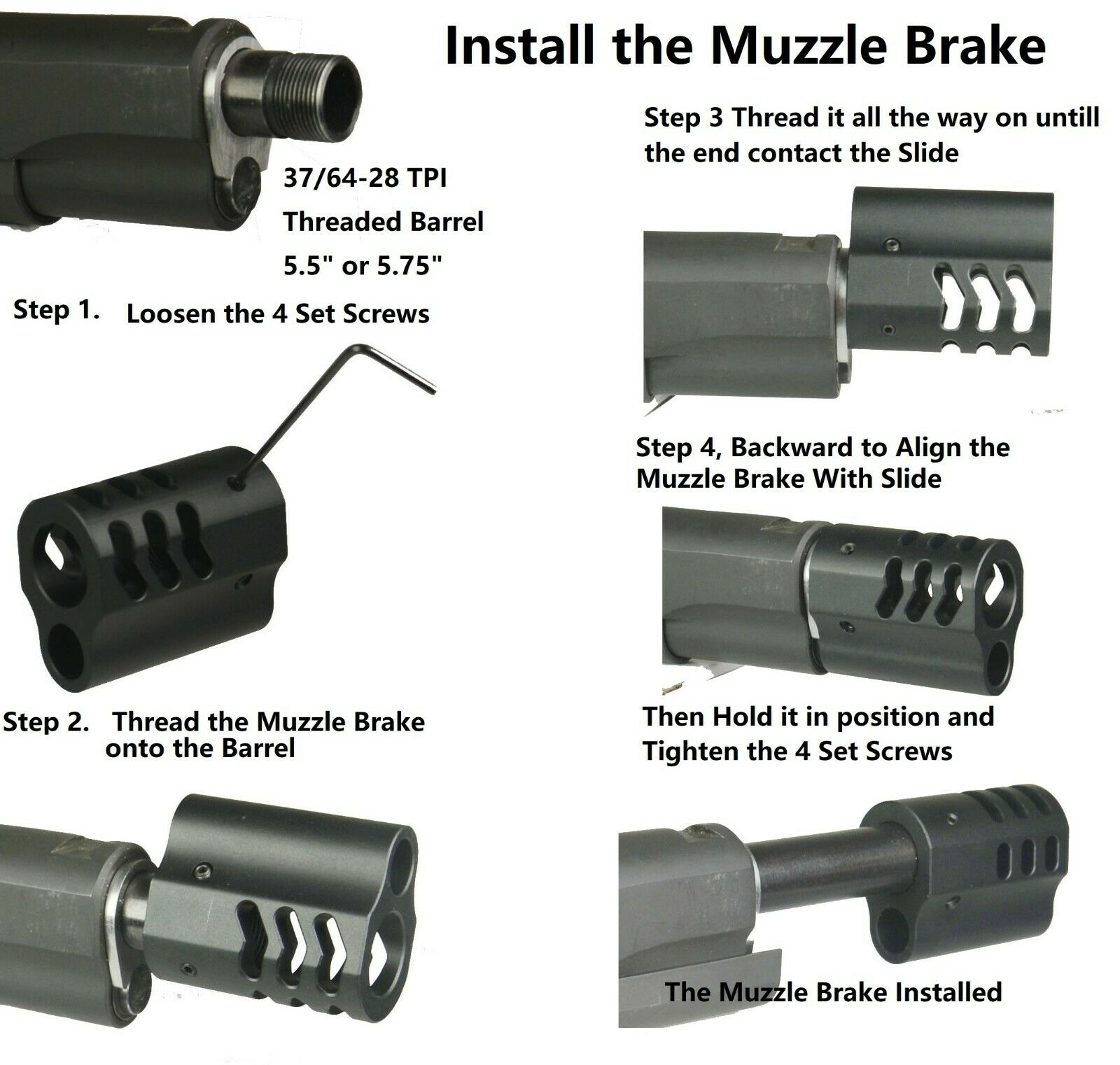 Install the Muzzle Brake

37/64-28 TPI
Threaded Barrel
5.5" or 5.75"

Step 1. Loosen the 4 Set Screws

Step 2. Thread the Muzzle Brake onto the Barrel

Step 3 Thread it all the way on untill the end contact the Slide

Step 4, Backward to Align the Muzzle Brake With Slide

Then Hold it in position and Tighten the 4 Set Screws

The Muzzle Brake Installed