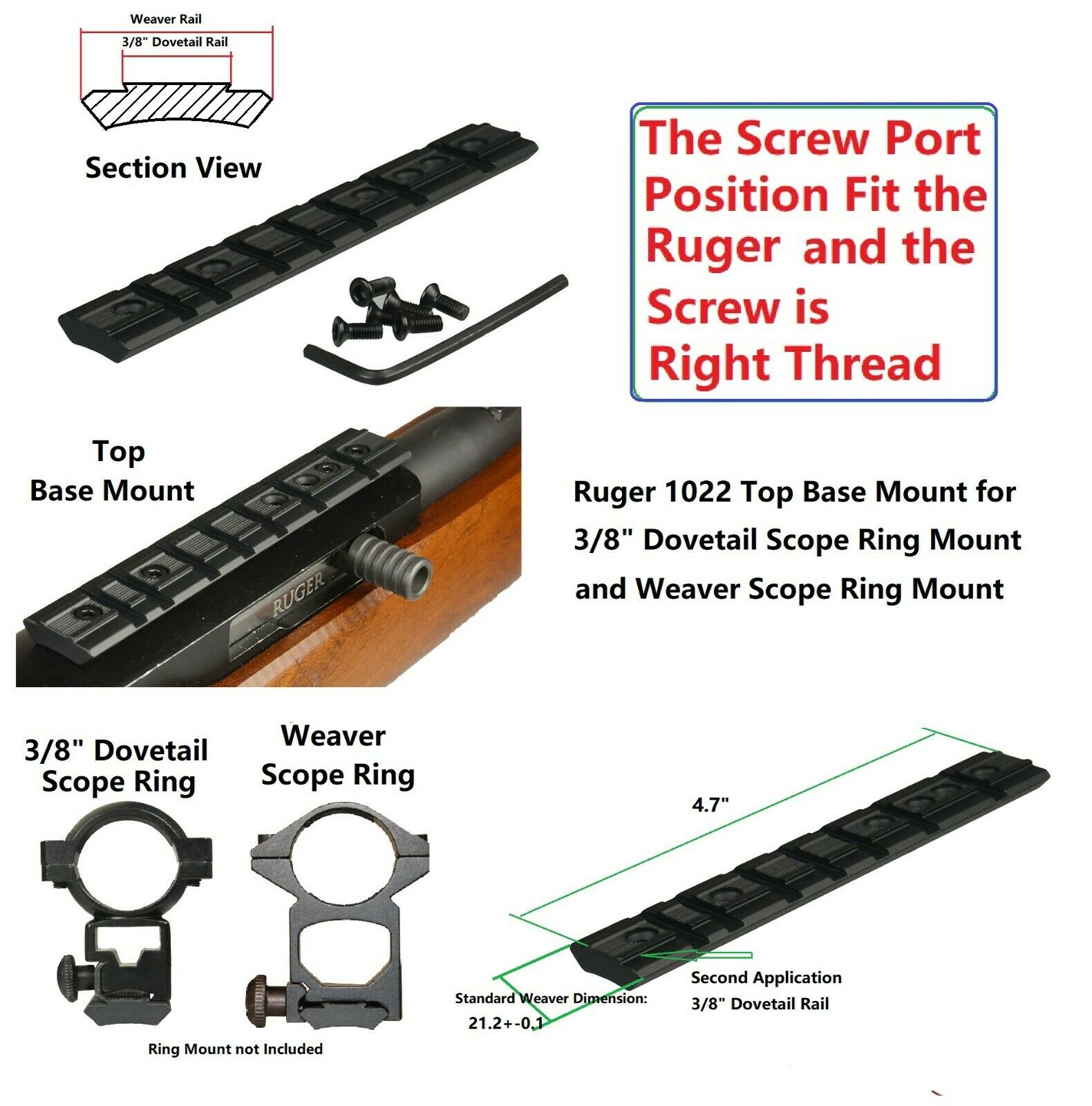 Weaver Rail

3/8" Dovetail Rail

Section View

The Screw Port Position Fit the Ruger and the Screw is Right Thread

Top Base Mount

RUGER

Ruger 1022 Top Base Mount for 3/8" Dovetail Scope Ring Mount and Weaver Scope Ring Mount

3/8" Dovetail Scope Ring

Weaver Scope Ring

Ring Mount not Included

4.7"

Standard Weaver Dimension: 21.2+-0.1

Second Application 3/8" Dovetail Rail